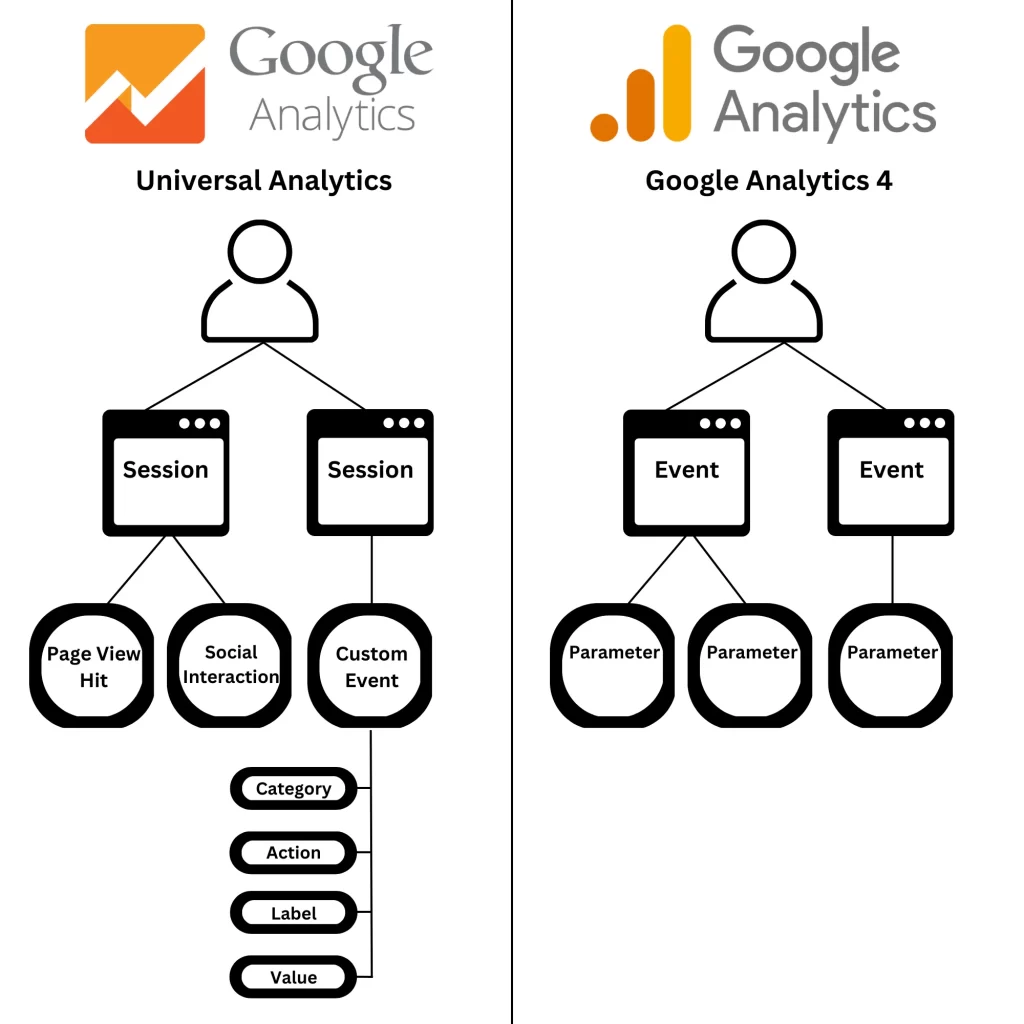 Google Analytics

Universal Analytics

Session

Session

Page View Hit

Social Interaction

Custom Event

Category

Action

Label

Value

Google Analytics

Google Analytics 4

Event

Event

Parameter

Parameter

Parameter